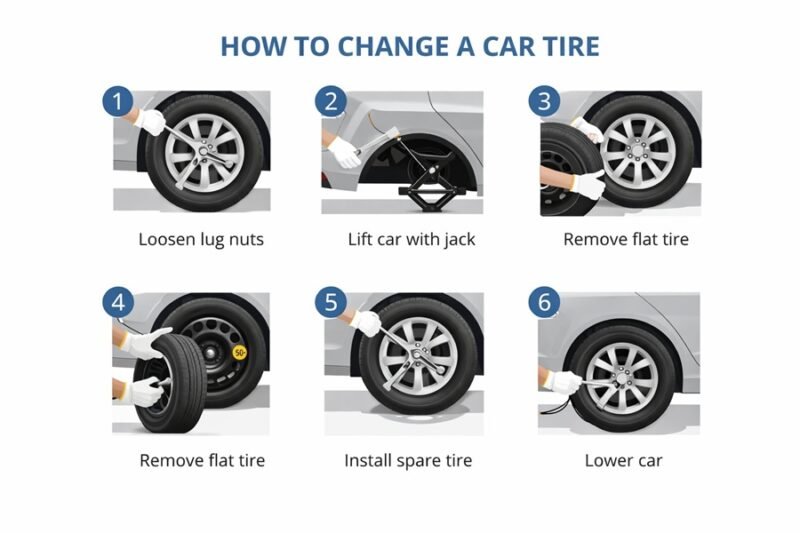 HOW TO CHANGE A CAR TIRE

1

Loosen lug nuts

2

Lift car with jack

3

Remove flat tire

4

50

Remove flat tire

5

Install spare tire

6

Lower car